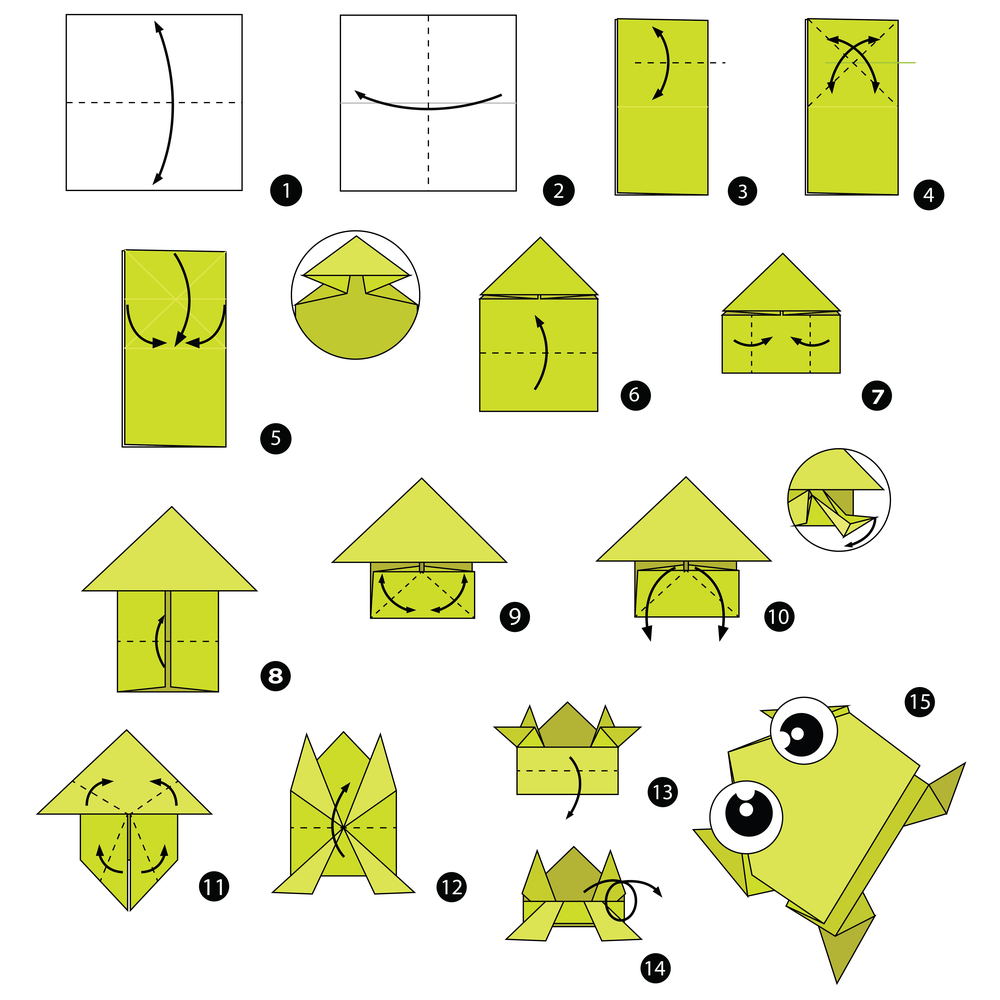 1
2
3
4
5
6
7
8
9
10
11
12
13
14
15